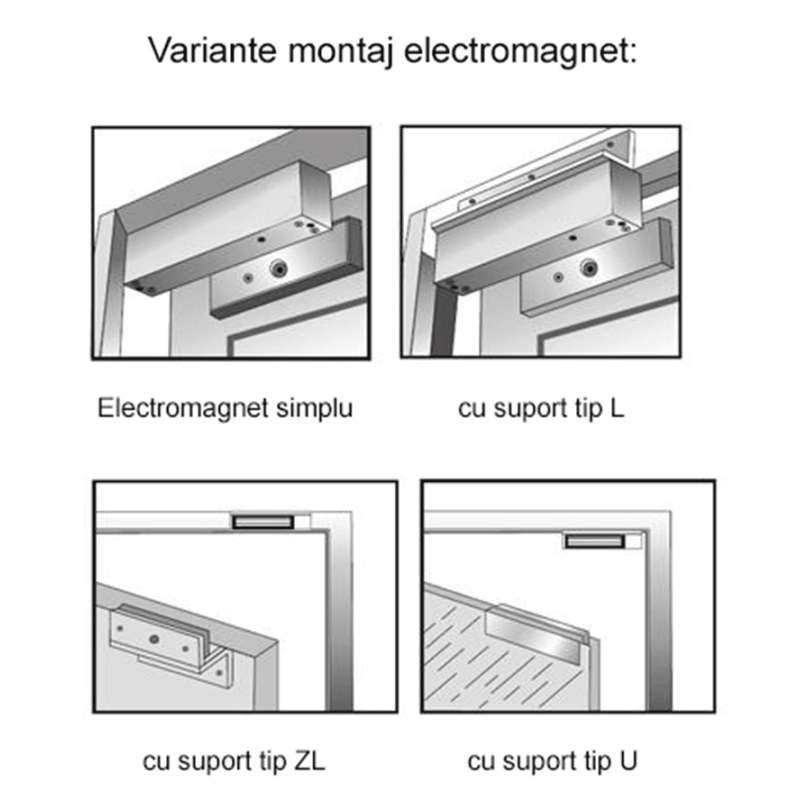 Variante montaj electromagnet:

Electromagnet simplu

cu suport tip L

cu suport tip ZL

cu suport tip U