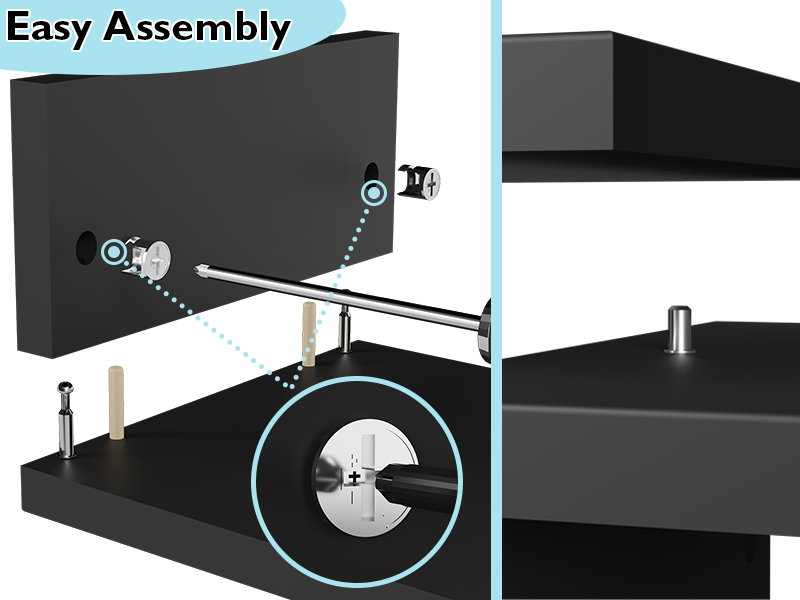 Easy Assembly